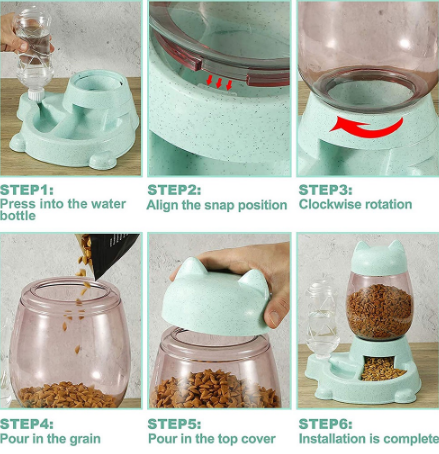 STEP1:
Press into the water bottle

STEP2:
Align the snap position

STEP3:
Clockwise rotation

STEP4:
Pour in the grain

STEP5:
Pour in the top cover

STEP6:
Installation is complete